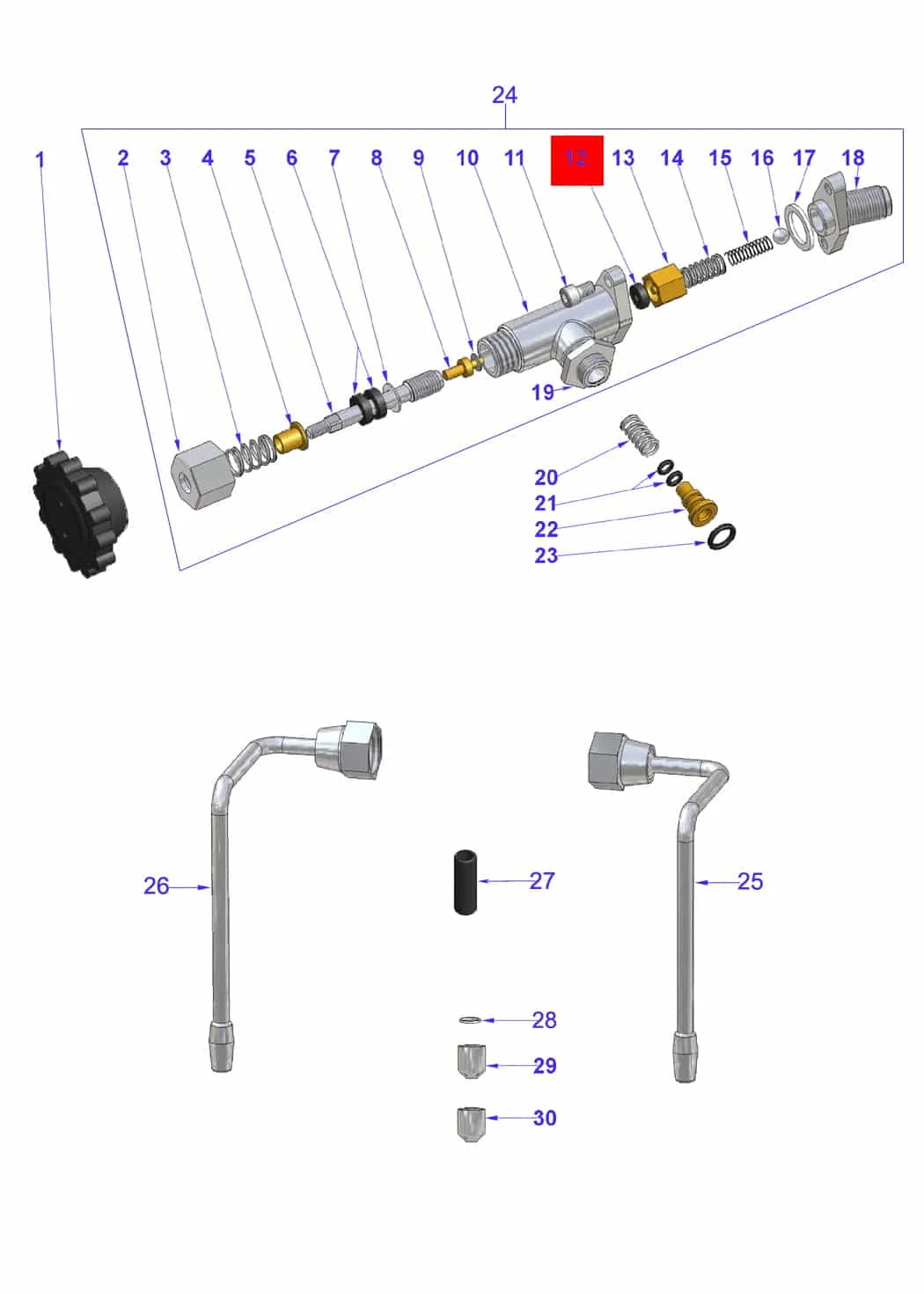 24
1
2
3
4
5
6
7
8
9
10
11
12
13
14
15
16
17
18
19
20
21
22
23
26
27
25
28
29
30